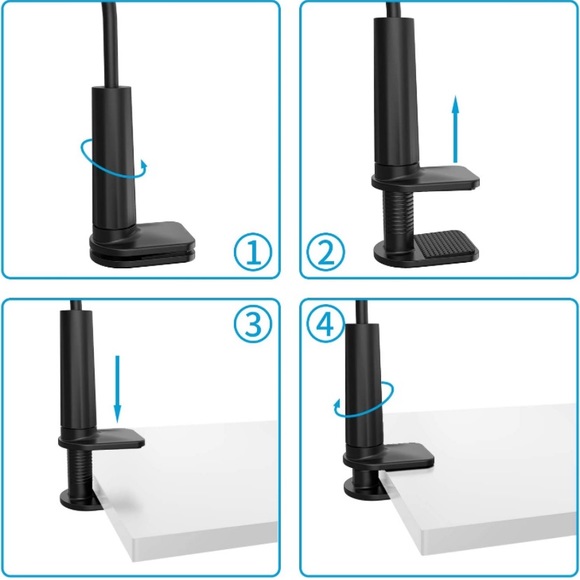 ①

②

③

④